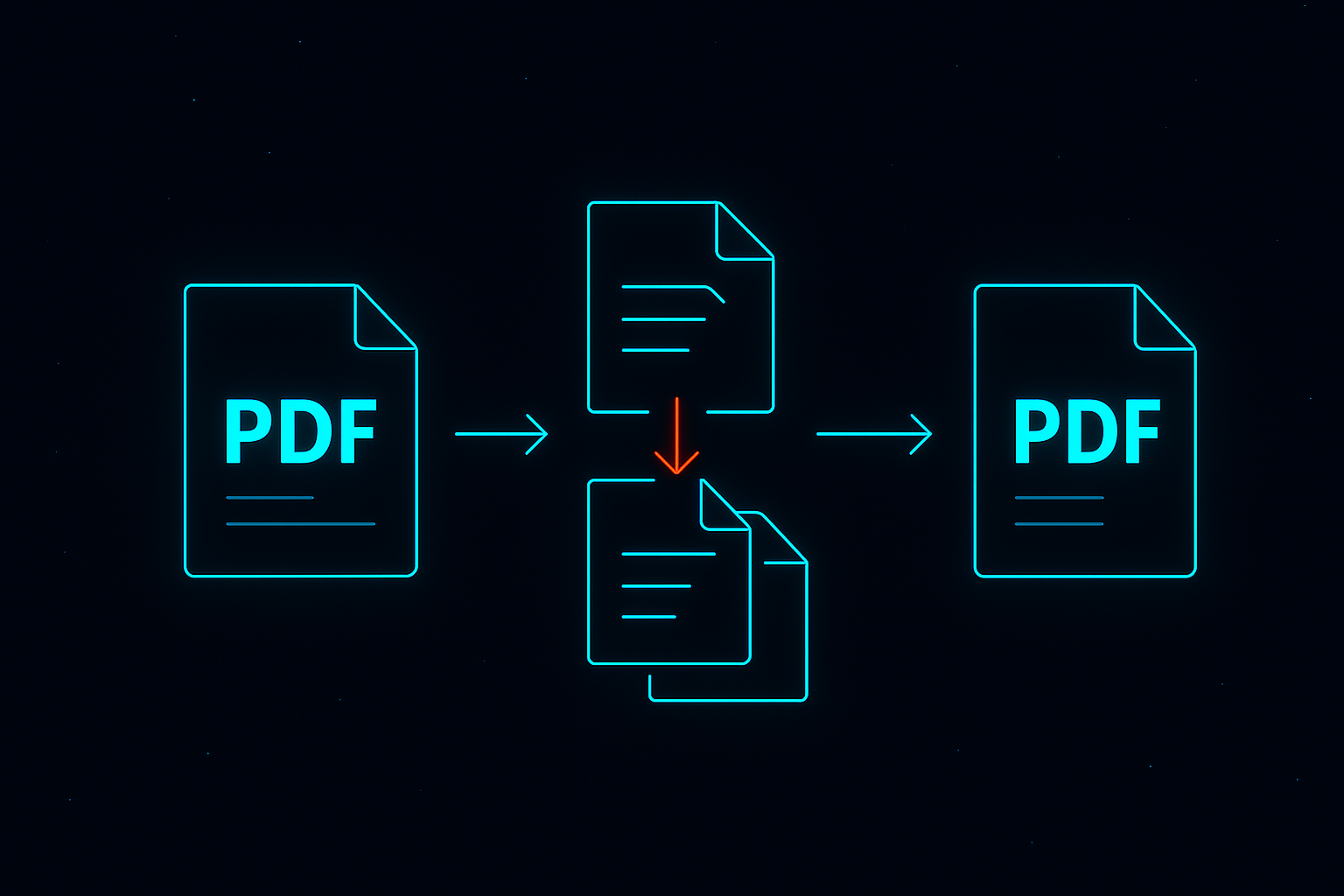 PDF

PDF